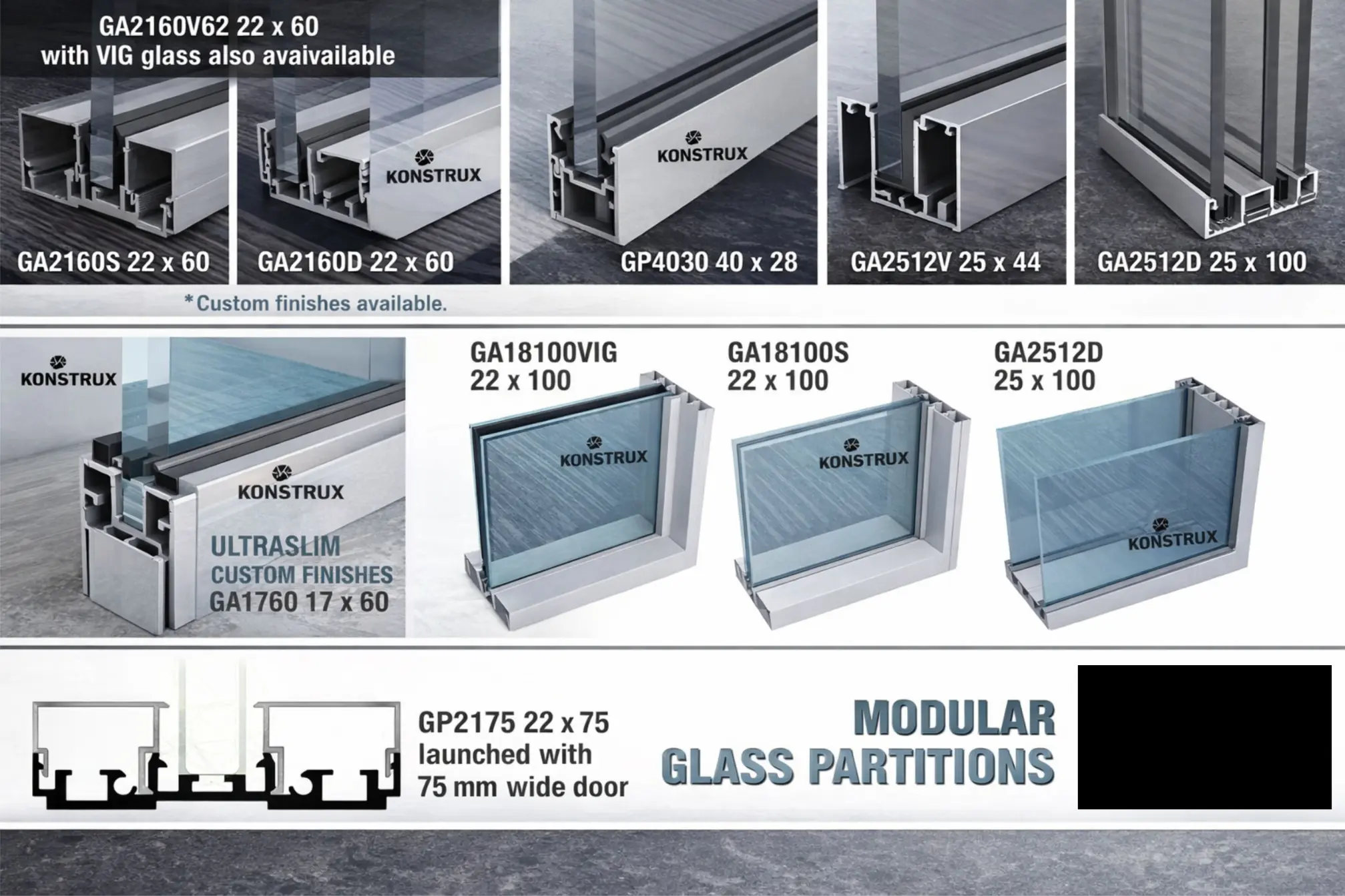 GA2160V62 22 x 60
with VIG glass also avaivailable

KONSTRUX

GA2160S 22 x 60

GA2160D 22 x 60

KONSTRUX

GP4030 40 x 28

GA2512V 25 x 44

GA2512D 25 x 100

*Custom finishes available.

KONSTRUX

KONSTRUX

ULTRASLIM
CUSTOM FINISHES
GA1760 17 x 60

GA18100VIG
22 x 100

KONSTRUX

GA18100S
22 x 100

KONSTRUX

GA2512D
25 x 100

KONSTRUX

GP2175 22 x 75
launched with
75 mm wide door

MODULAR
GLASS PARTITIONS