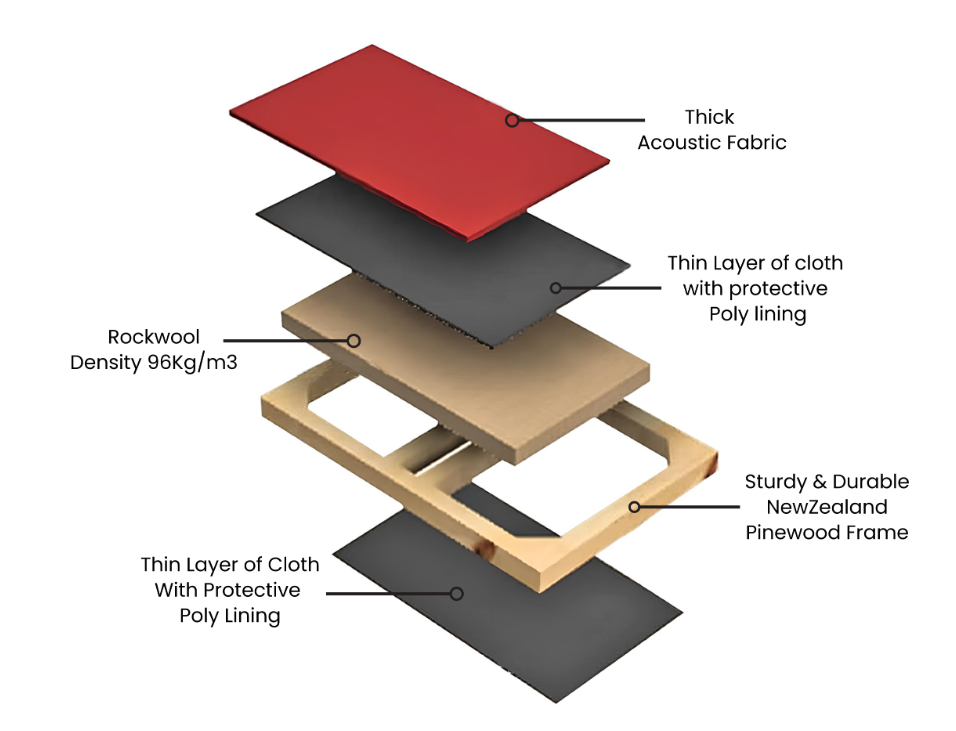 Thick
Acoustic Fabric

Thin Layer of cloth
with protective
Poly lining

Rockwool
Density 96Kg/m3

Sturdy & Durable
NewZealand
Pinewood Frame

Thin Layer of Cloth
With Protective
Poly Lining